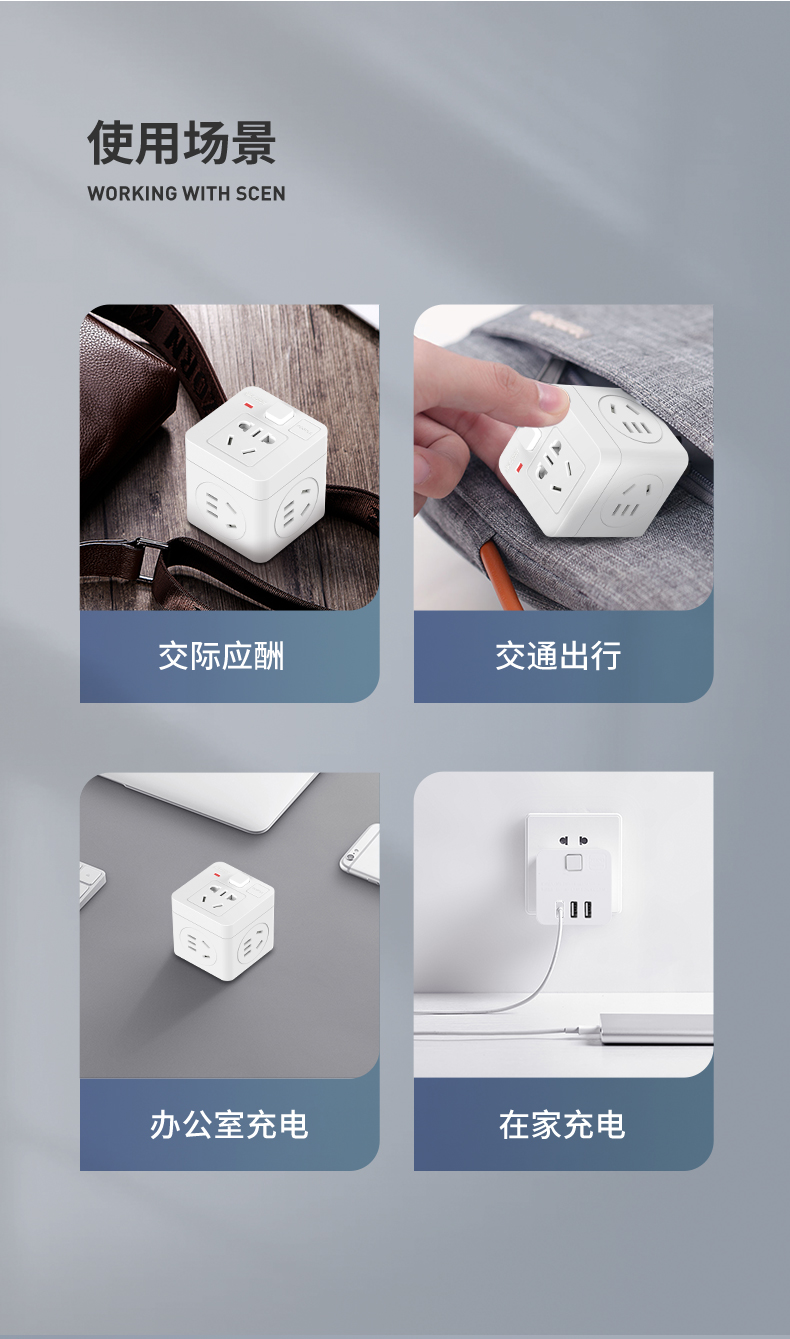 使用场景
WORKING WITH SCEN

交际应酬

交通出行

办公室充电

在家充电