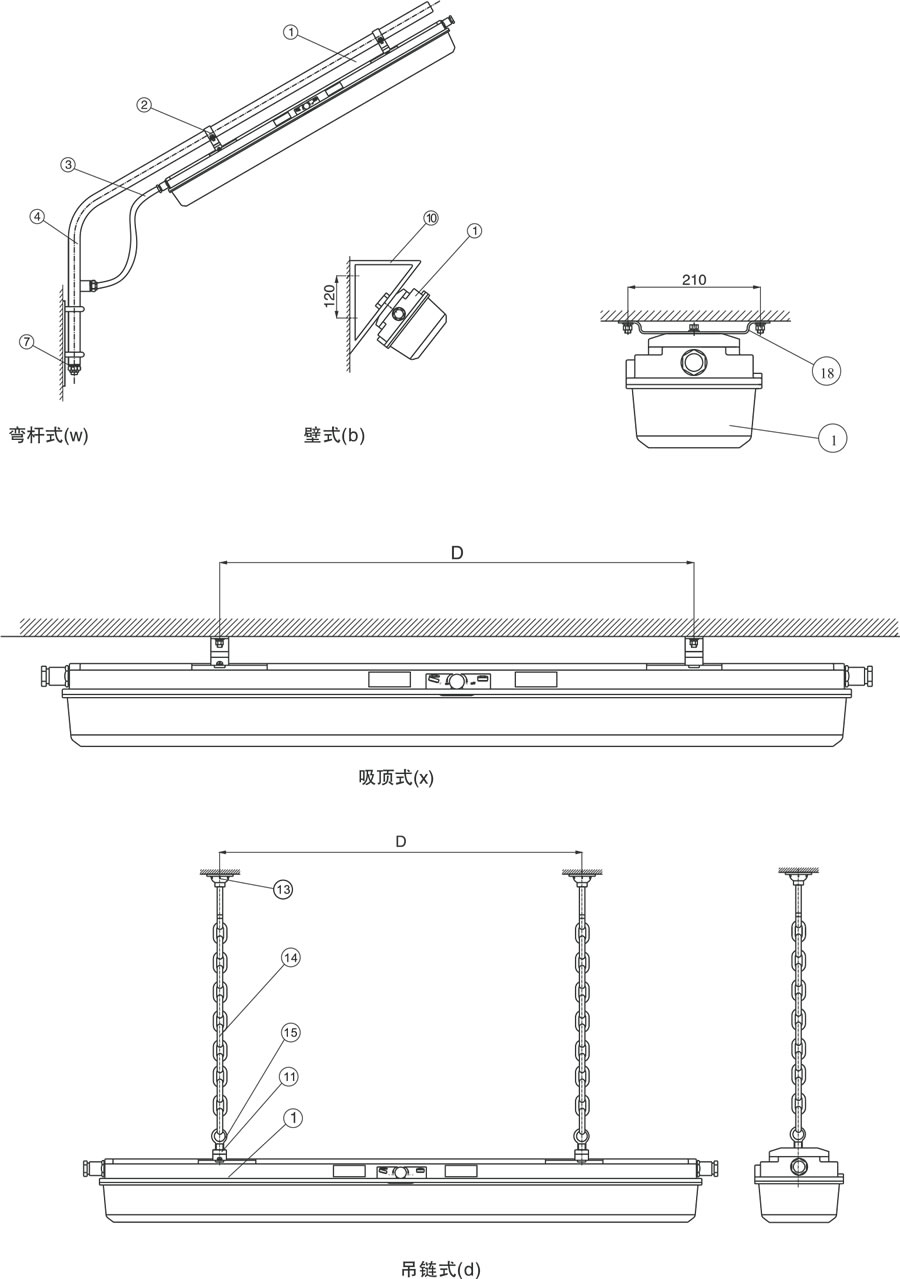 ①
②
③
④
⑦
弯杆式(w)

⑩
①
120
壁式(b)

210
18
1

D
吸顶式(x)

D
⑬
⑭
⑮
⑪
①
吊链式(d)